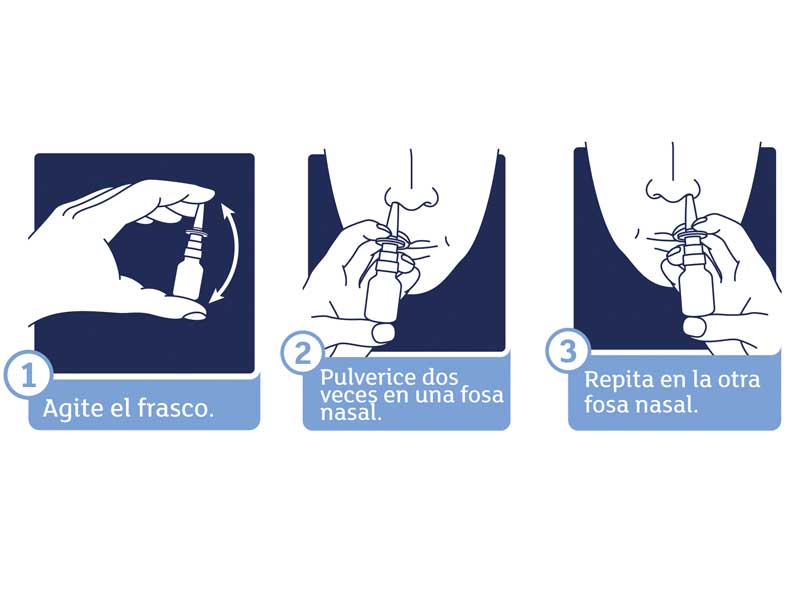 1
Agite el frasco.

2
Pulverice dos veces en una fosa nasal.

3
Repita en la otra fosa nasal.